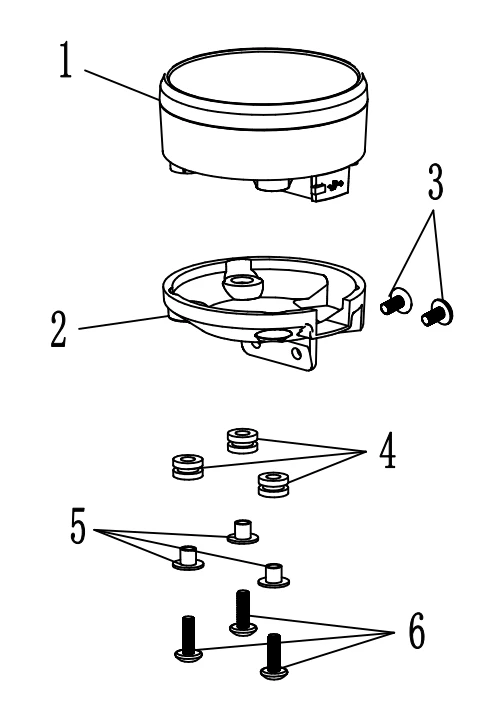 1
3
2
4
5
6